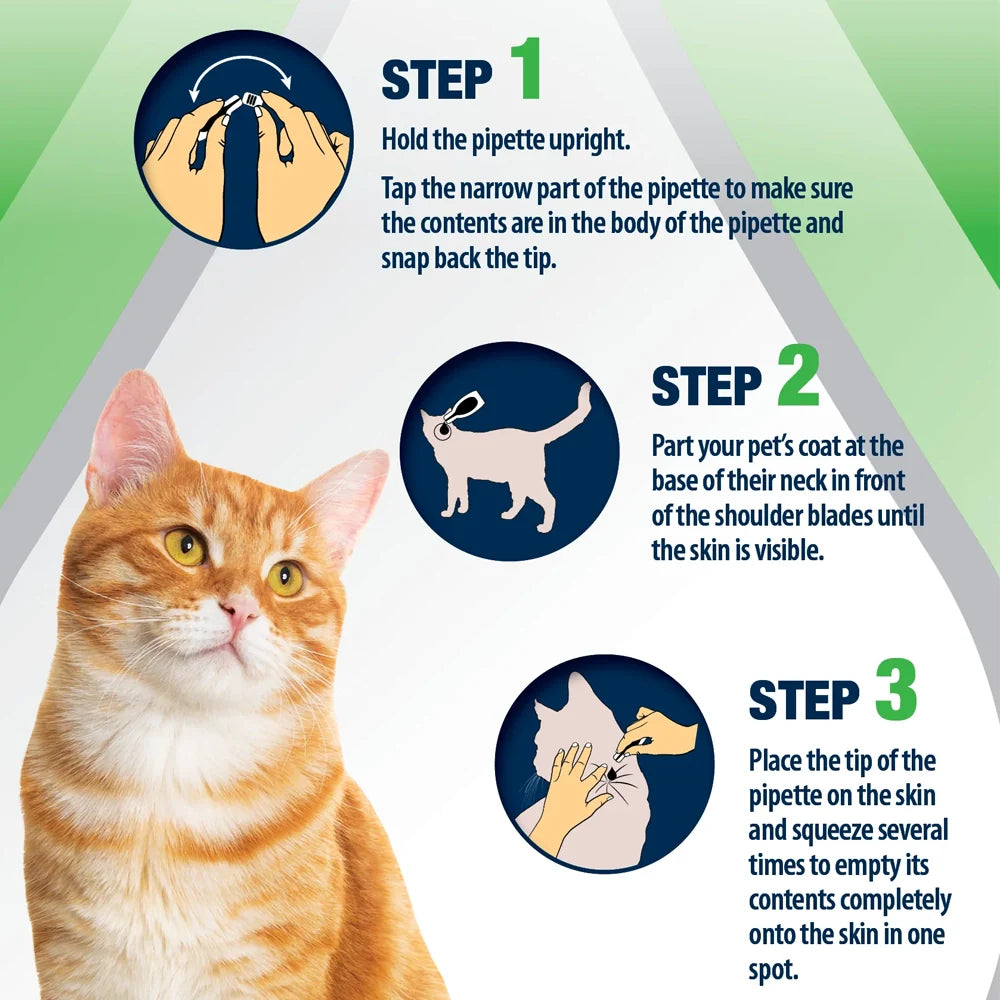 STEP 1

Hold the pipette upright.

Tap the narrow part of the pipette to make sure the contents are in the body of the pipette and snap back the tip.

STEP 2

Part your pet's coat at the base of their neck in front of the shoulder blades until the skin is visible.

STEP 3

Place the tip of the pipette on the skin and squeeze several times to empty its contents completely onto the skin in one spot.